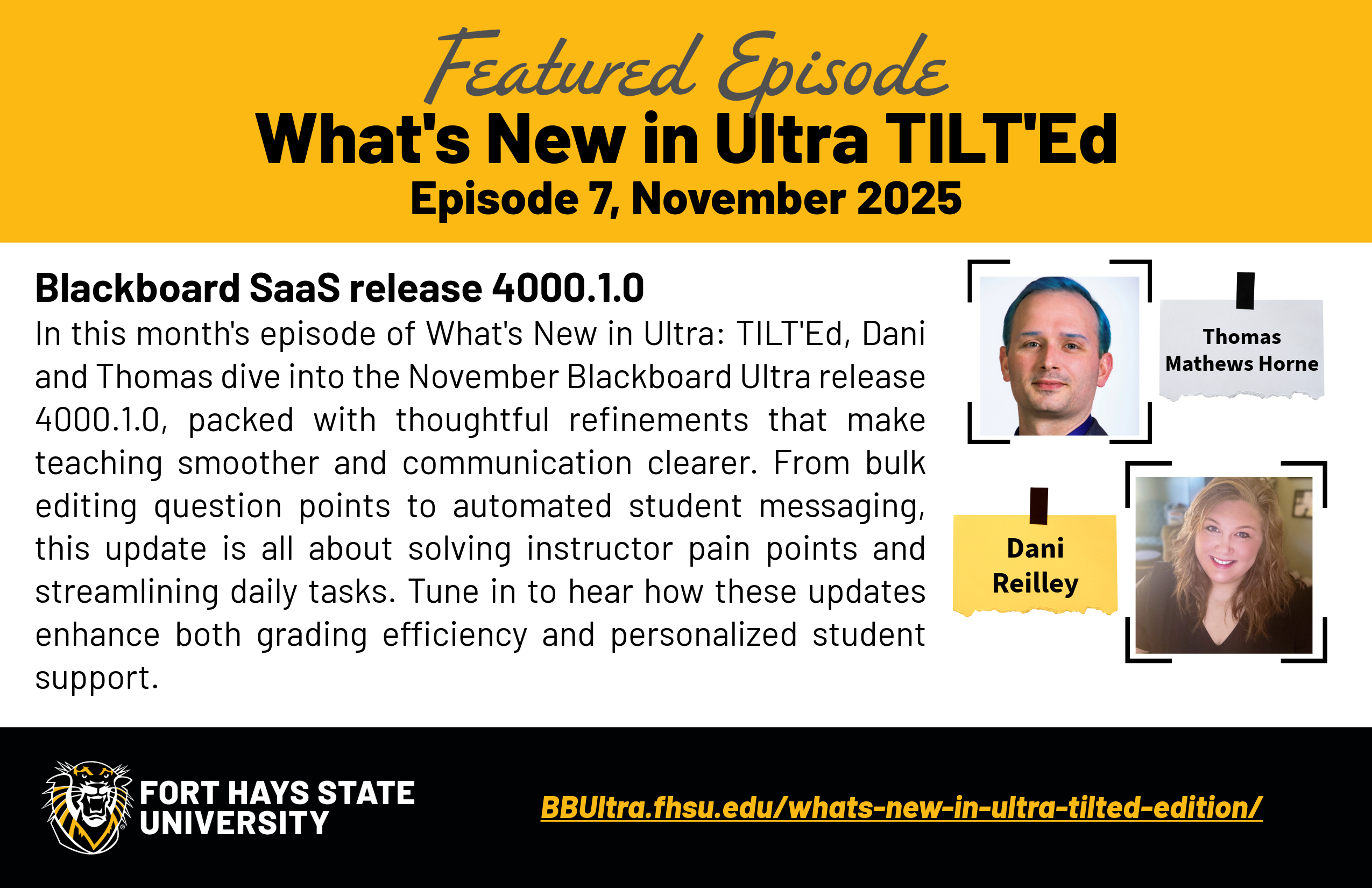 Featured Episode
What's New in Ultra TILT'Ed
Episode 7, November 2025

Blackboard SaaS release 4000.1.0
In this month's episode of What's New in Ultra: TILT'Ed, Dani and Thomas dive into the November Blackboard Ultra release 4000.1.0, packed with thoughtful refinements that make teaching smoother and communication clearer. From bulk editing question points to automated student messaging, this update is all about solving instructor pain points and streamlining daily tasks. Tune in to hear how these updates enhance both grading efficiency and personalized student support.

Thomas Mathews Horne

Dani Reilley

FORT HAYS STATE UNIVERSITY

BBUltra.fhsu.edu/whats-new-in-ultra-tilted-edition/